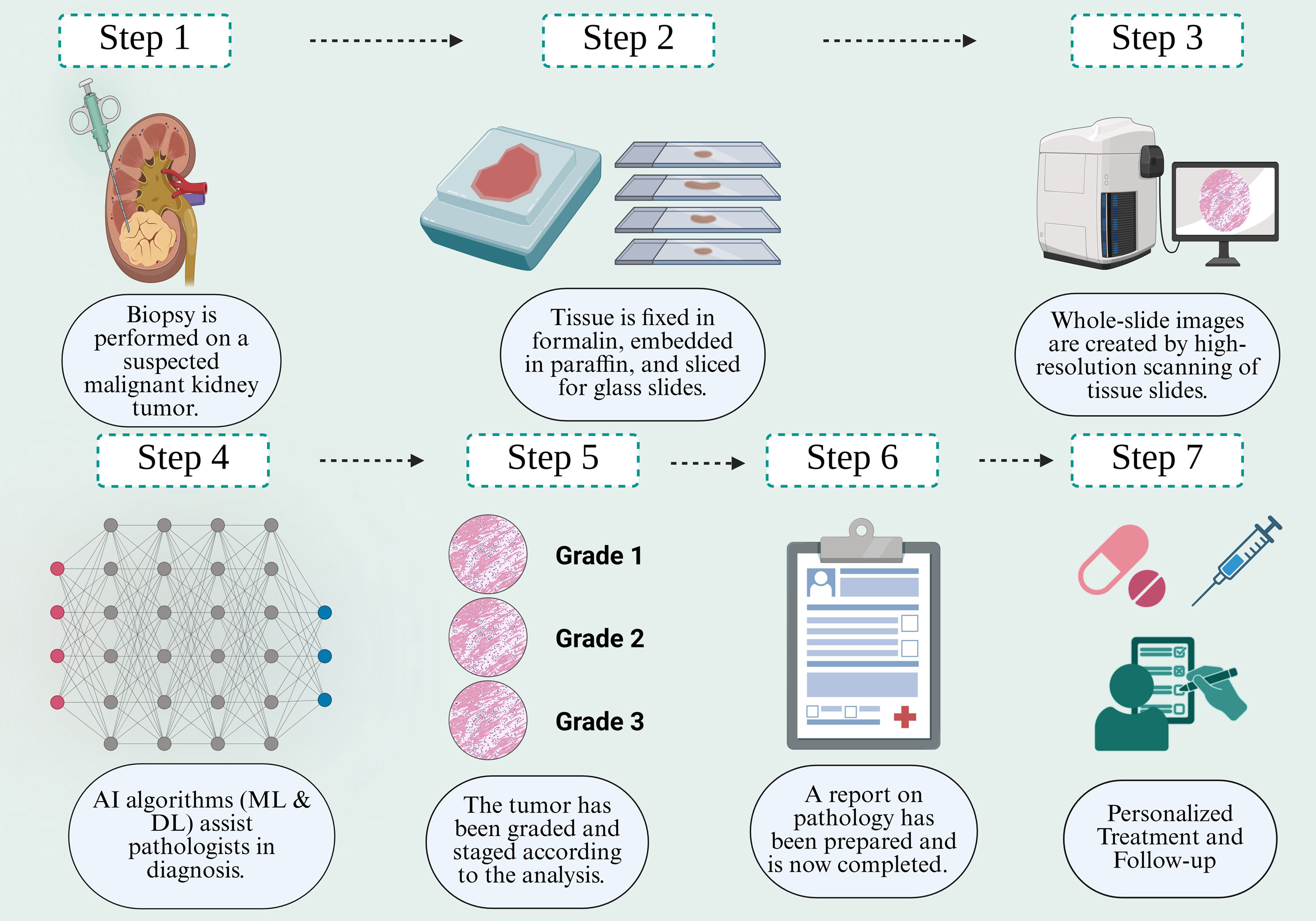 Step 1

Step 2

Step 3

Biopsy is performed on a suspected malignant kidney tumor.

Tissue is fixed in formalin, embedded in paraffin, and sliced for glass slides.

Whole-slide images are created by high-resolution scanning of tissue slides.

Step 4

Step 5

Step 6

Step 7

Grade 1

Grade 2

Grade 3

AI algorithms (ML & DL) assist pathologists in diagnosis.

The tumor has been graded and staged according to the analysis.

A report on pathology has been prepared and is now completed.

Personalized Treatment and Follow-up